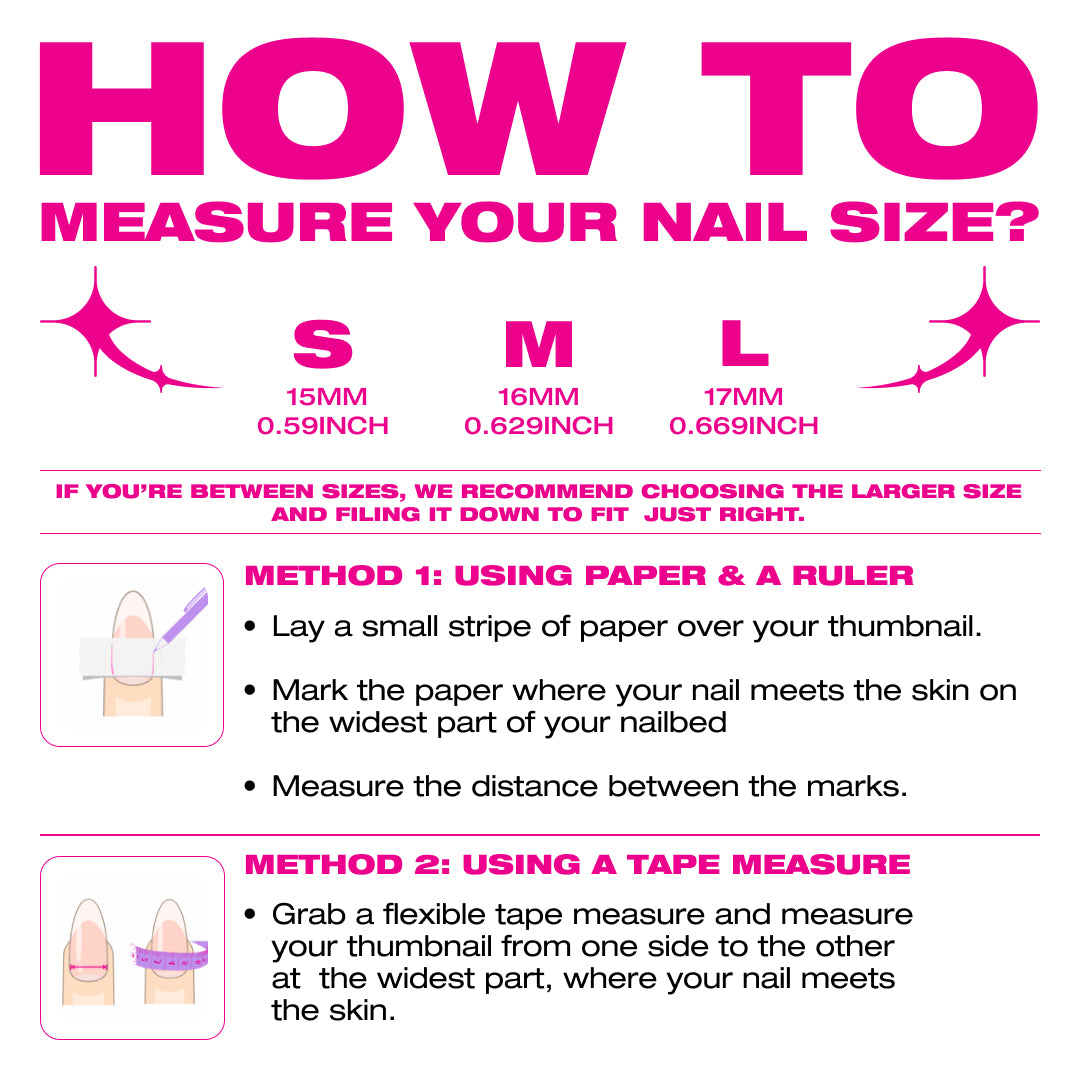 HOW TO
MEASURE YOUR NAIL SIZE?

S
15MM
0.59INCH

M
16MM
0.629INCH

L
17MM
0.669INCH

IF YOU'RE BETWEEN SIZES, WE RECOMMEND CHOOSING THE LARGER SIZE AND FILING IT DOWN TO FIT JUST RIGHT.

METHOD 1: USING PAPER & A RULER

• Lay a small stripe of paper over your thumbnail.

• Mark the paper where your nail meets the skin on the widest part of your nailbed

• Measure the distance between the marks.

METHOD 2: USING A TAPE MEASURE

• Grab a flexible tape measure and measure your thumbnail from one side to the other at the widest part, where your nail meets the skin.